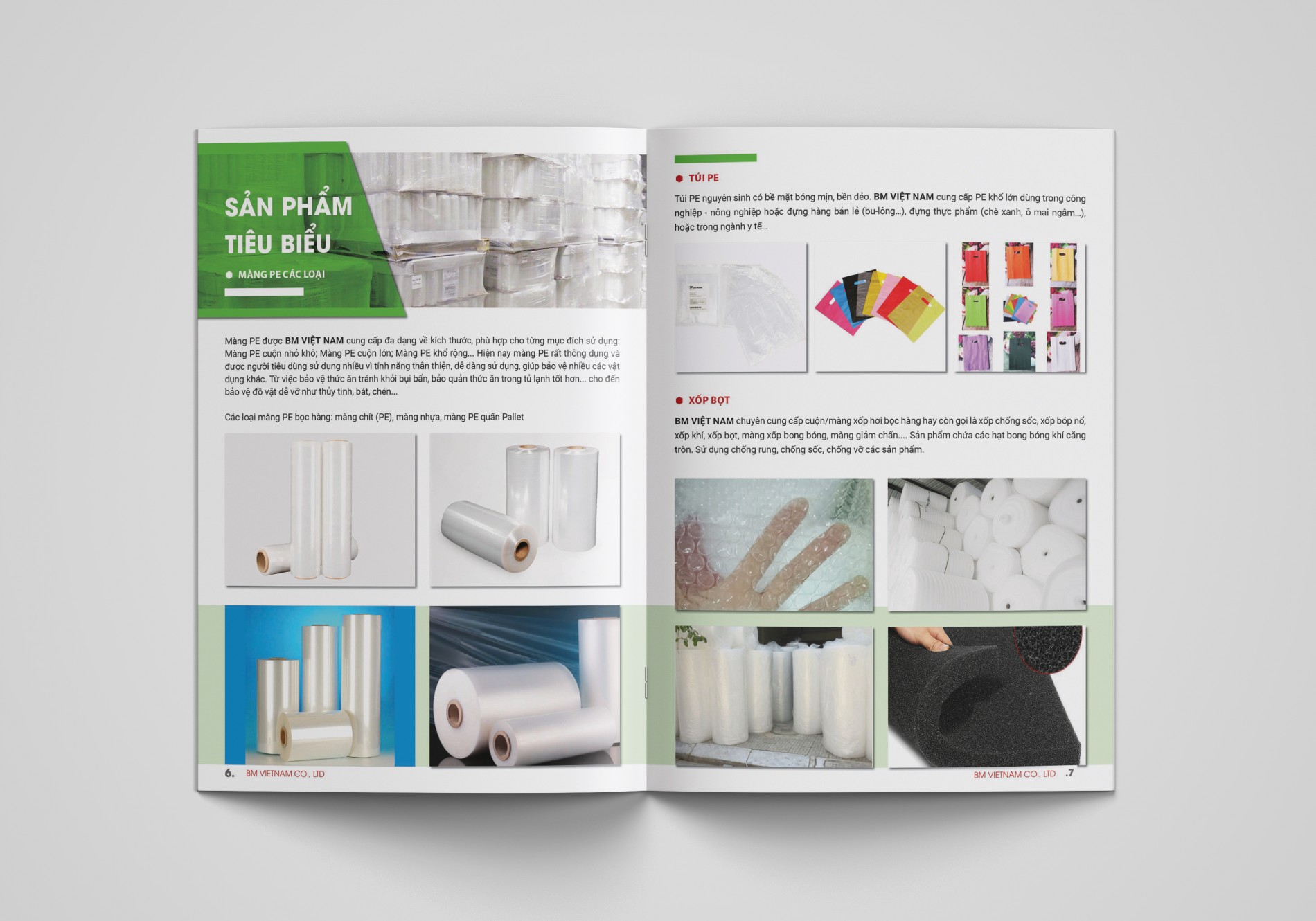 SẢN PHẨM TIÊU BIỂU

MÀNG PE CÁC LOẠI

Màng PE được BM VIỆT NAM cung cấp đa dạng về kích thước, phù hợp cho từng mục đích sử dụng: Màng PE cuộn nhỏ khổ; Màng PE cuộn lớn; Màng PE khổ rộng... Hiện nay màng PE rất thông dụng và được người tiêu dùng sử dụng nhiều vì tính năng thân thiện, dễ dàng sử dụng, giúp bảo vệ nhiều các vật dụng khác. Từ việc bảo vệ thức ăn tránh khỏi bụi bẩn, bảo quản thức ăn trong tủ lạnh tốt hơn... cho đến bảo vệ đồ vật dễ vỡ như thủy tinh, bát, chén...

Các loại màng PE bọc hàng: màng chít (PE), màng nhựa, màng PE quấn Pallet

6. BM VIETNAM CO., LTD

TÚI PE

Túi PE nguyên sinh có bề mặt bóng mịn, bền dẻo. BM VIỆT NAM cung cấp PE khổ lớn dùng trong công nghiệp - nông nghiệp hoặc đựng hàng bán lẻ (bu-lông...), đựng thực phẩm (chè xanh, ô mai ngâm...), hoặc trong ngành y tế...

XỐP BỌT

BM VIỆT NAM chuyên cung cấp cuộn/màng xốp hơi bọc hàng hay còn gọi là xốp chống sốc, xốp bóp nổ, xốp khí, xốp bọt, màng xốp bong bóng, màng giảm chấn.... Sản phẩm chứa các hạt bong bóng khí căng tròn. Sử dụng chống rung, chống sốc, chống vỡ các sản phẩm.

BM VIETNAM CO., LTD .7