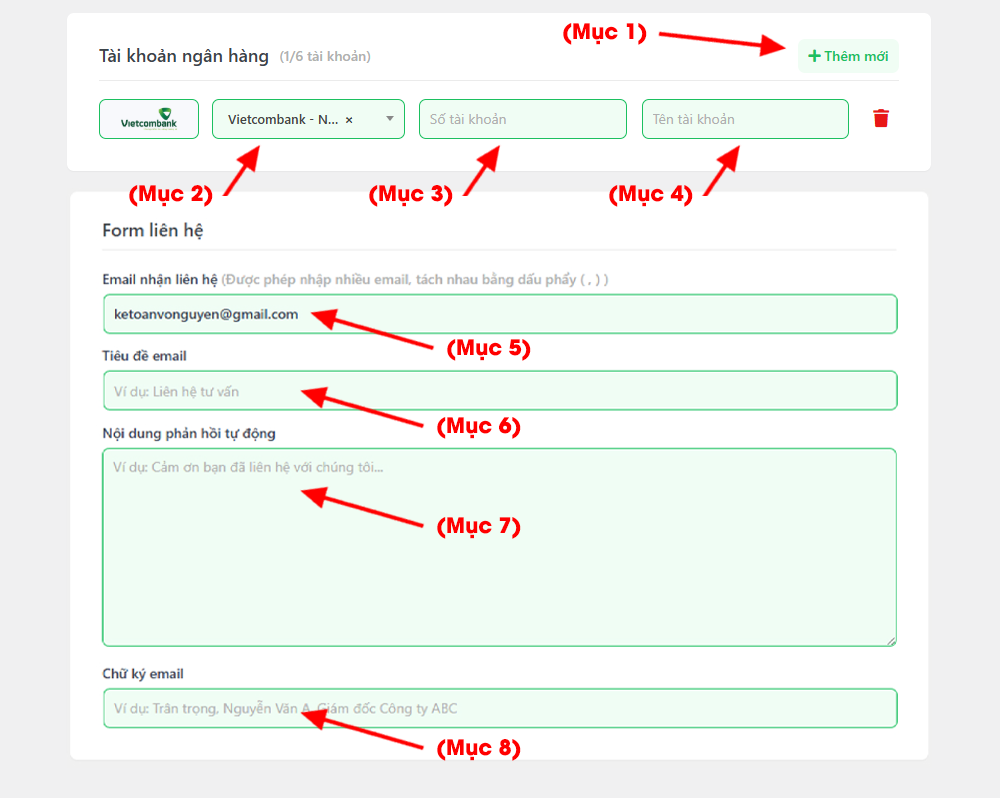 Tài khoản ngân hàng (1/6 tài khoản)

(Mục 1)

+ Thêm mới

Vietcombank

Vietcombank - N... ×

Số tài khoản

Tên tài khoản

(Mục 2)

(Mục 3)

(Mục 4)

Form liên hệ

Email nhận liên hệ (Được phép nhập nhiều email, tách nhau bằng dấu phẩy ( , ) )

ketoanvonguyen@gmail.com

(Mục 5)

Tiêu đề email

Ví dụ: Liên hệ tư vấn

(Mục 6)

Nội dung phản hồi tự động

Ví dụ: Cảm ơn bạn đã liên hệ với chúng tôi...

(Mục 7)

Chữ ký email

Ví dụ: Trân trọng, Nguyễn Văn A, Giám đốc Công ty ABC

(Mục 8)